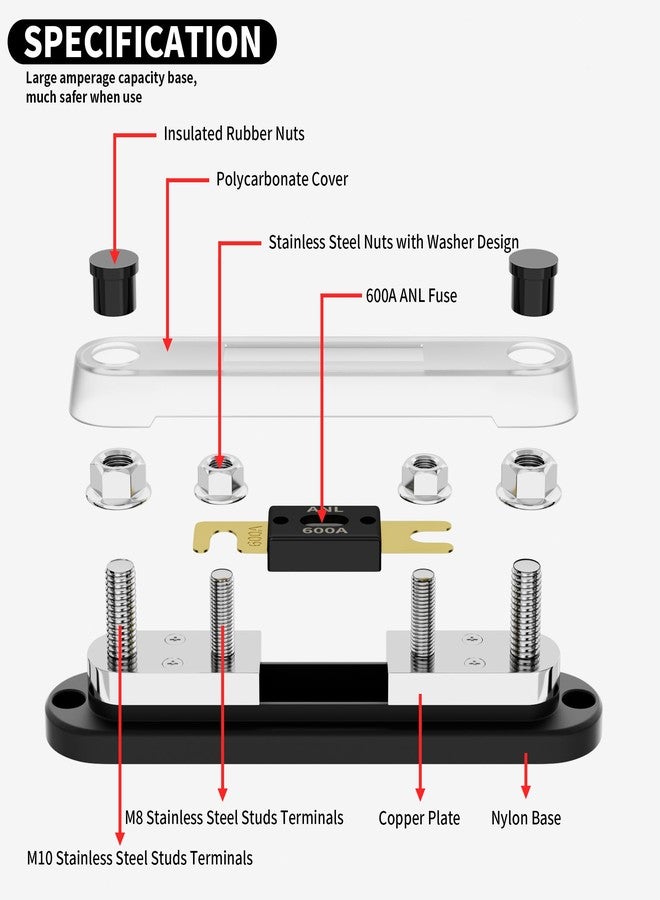 SPECIFICATION
Large amperage capacity base, much safer when use

Insulated Rubber Nuts

Polycarbonate Cover

Stainless Steel Nuts with Washer Design

600A ANL Fuse

ANL
600A
600A

M8 Stainless Steel Studs Terminals

Copper Plate

Nylon Base

M10 Stainless Steel Studs Terminals